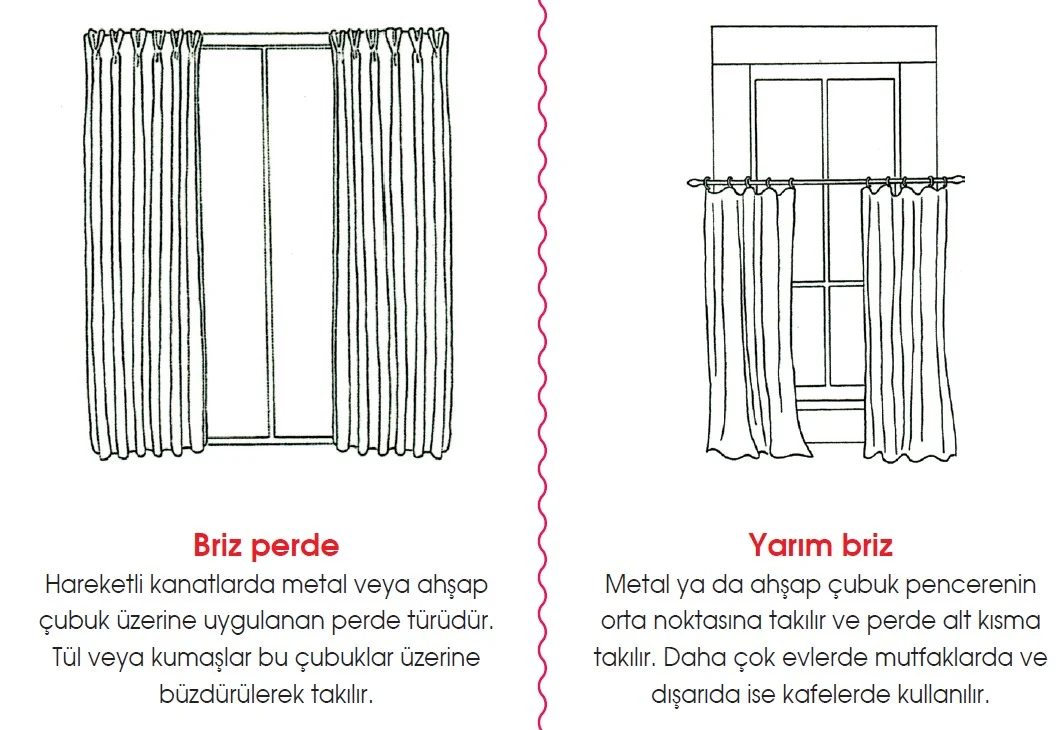 Briz perde

Hareketli kanatlarda metal veya ahşap çubuk üzerine uygulanan perde türüdür. Tül veya kumaşlar bu çubuklar üzerine büzdürülerek takılır.

Yarım briz

Metal ya da ahşap çubuk pencerenin orta noktasına takılır ve perde alt kısma takılır. Daha çok evlerde mutfaklarda ve dışarıda ise kafelerde kullanılır.